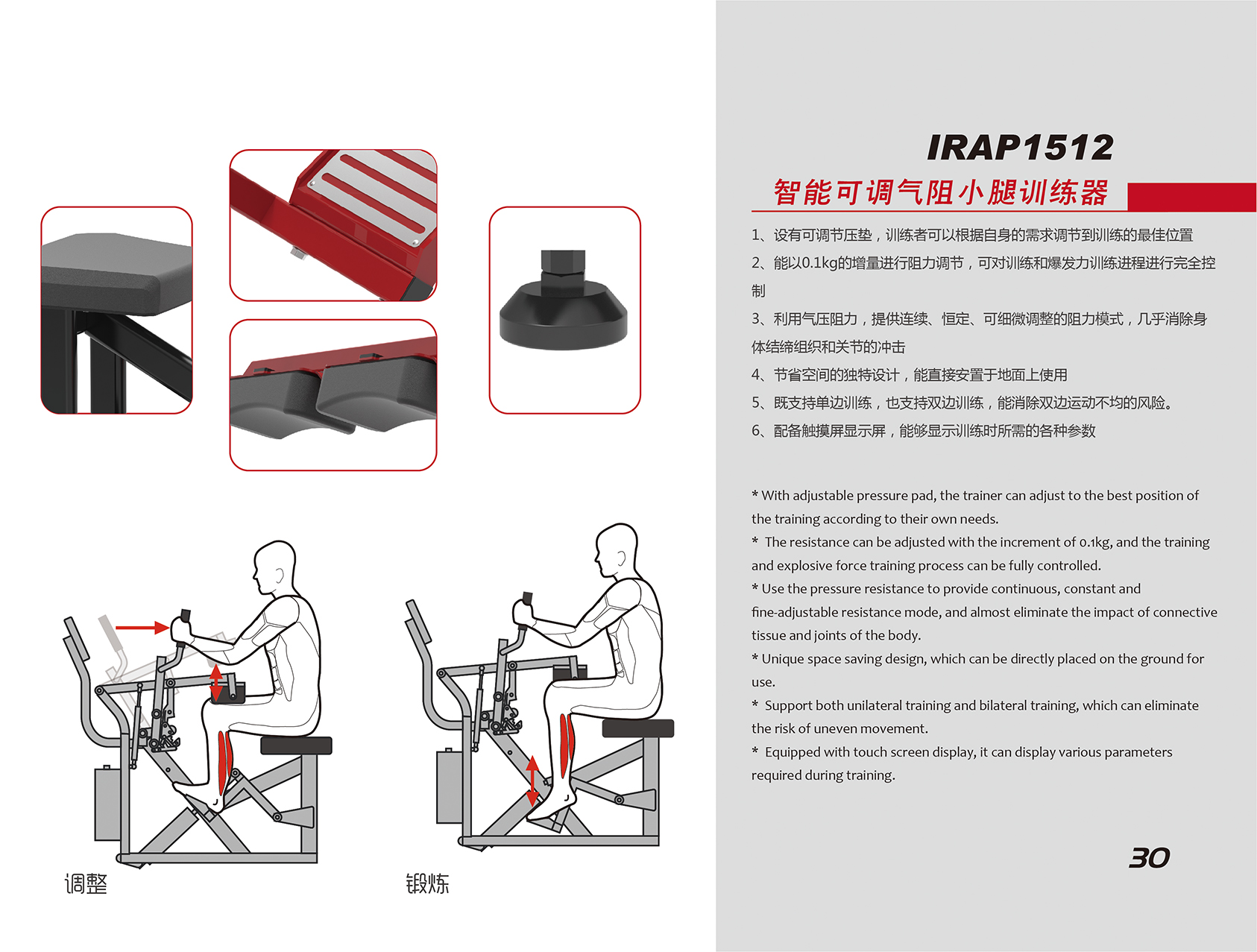 调整

锻炼

IRAP1512

智能可调气阻小腿训练器

1、设有可调节压垫，训练者可以根据自身的需求调节到训练的最佳位置

2、能以0.1kg的增量进行阻力调节，可对训练和爆发力训练进程进行完全控制

3、利用气压阻力，提供连续、恒定、可细微调整的阻力模式，几乎消除身体结缔组织和关节的冲击

4、节省空间的独特设计，能直接安置于地面上使用

5、既支持单边训练，也支持双边训练，能消除双边运动不均的风险。

6、配备触摸屏显示屏，能够显示训练时所需的各种参数

* With adjustable pressure pad, the trainer can adjust to the best position of the training according to their own needs.

* The resistance can be adjusted with the increment of 0.1kg, and the training and explosive force training process can be fully controlled.

* Use the pressure resistance to provide continuous, constant and fine-adjustable resistance mode, and almost eliminate the impact of connective tissue and joints of the body.

* Unique space saving design, which can be directly placed on the ground for use.

* Support both unilateral training and bilateral training, which can eliminate the risk of uneven movement.

* Equipped with touch screen display, it can display various parameters required during training.

30